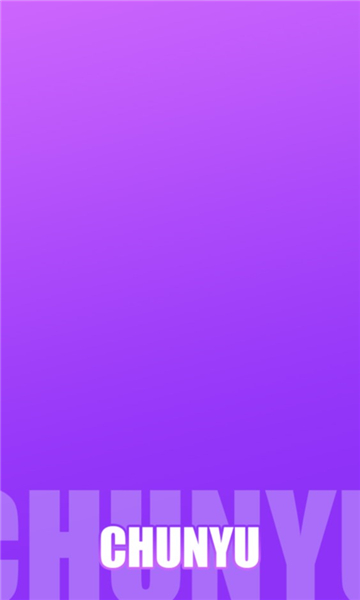 CHUNYU

CHUNYU