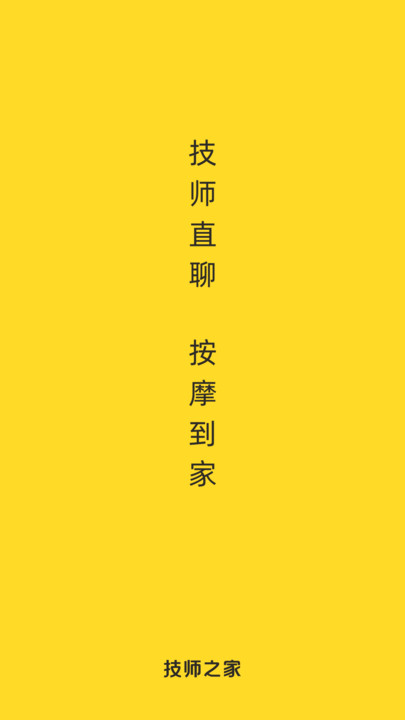 技师直聊

按摩到家

技师之家